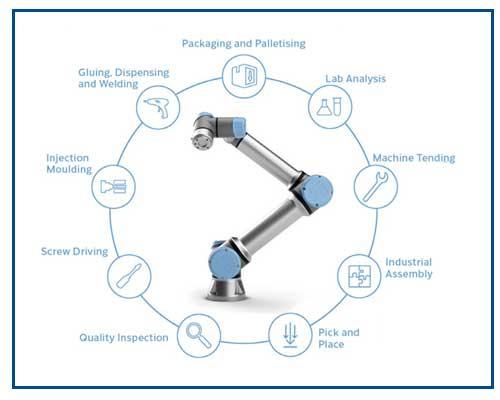 Packaging and Palletising

Lab Analysis

Machine Tending

Industrial Assembly

Pick and Place

Quality Inspection

Screw Driving

Injection Moulding

Gluing, Dispensing and Welding